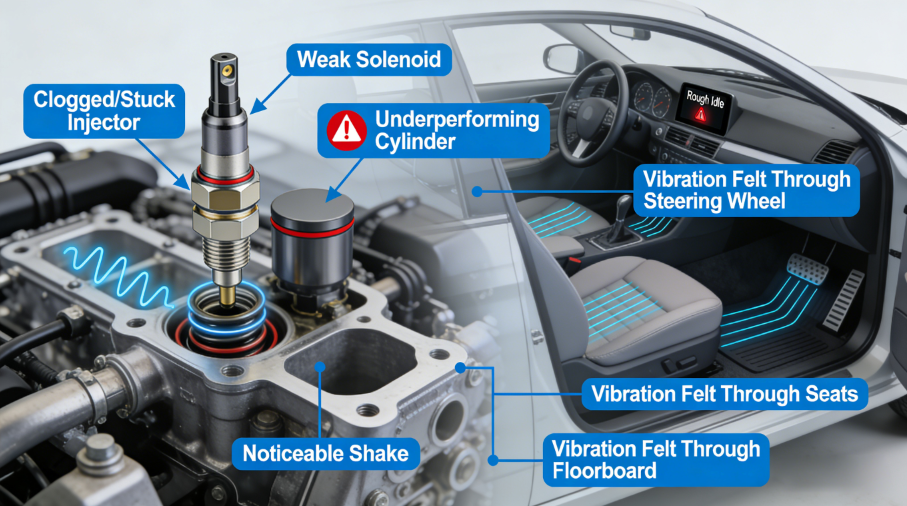 Clogged/Stuck Injector

Weak Solenoid

Underperforming Cylinder

Rough Idle

Vibration Felt Through Steering Wheel

Vibration Felt Through Seats

Noticeable Shake

Vibration Felt Through Floorboard